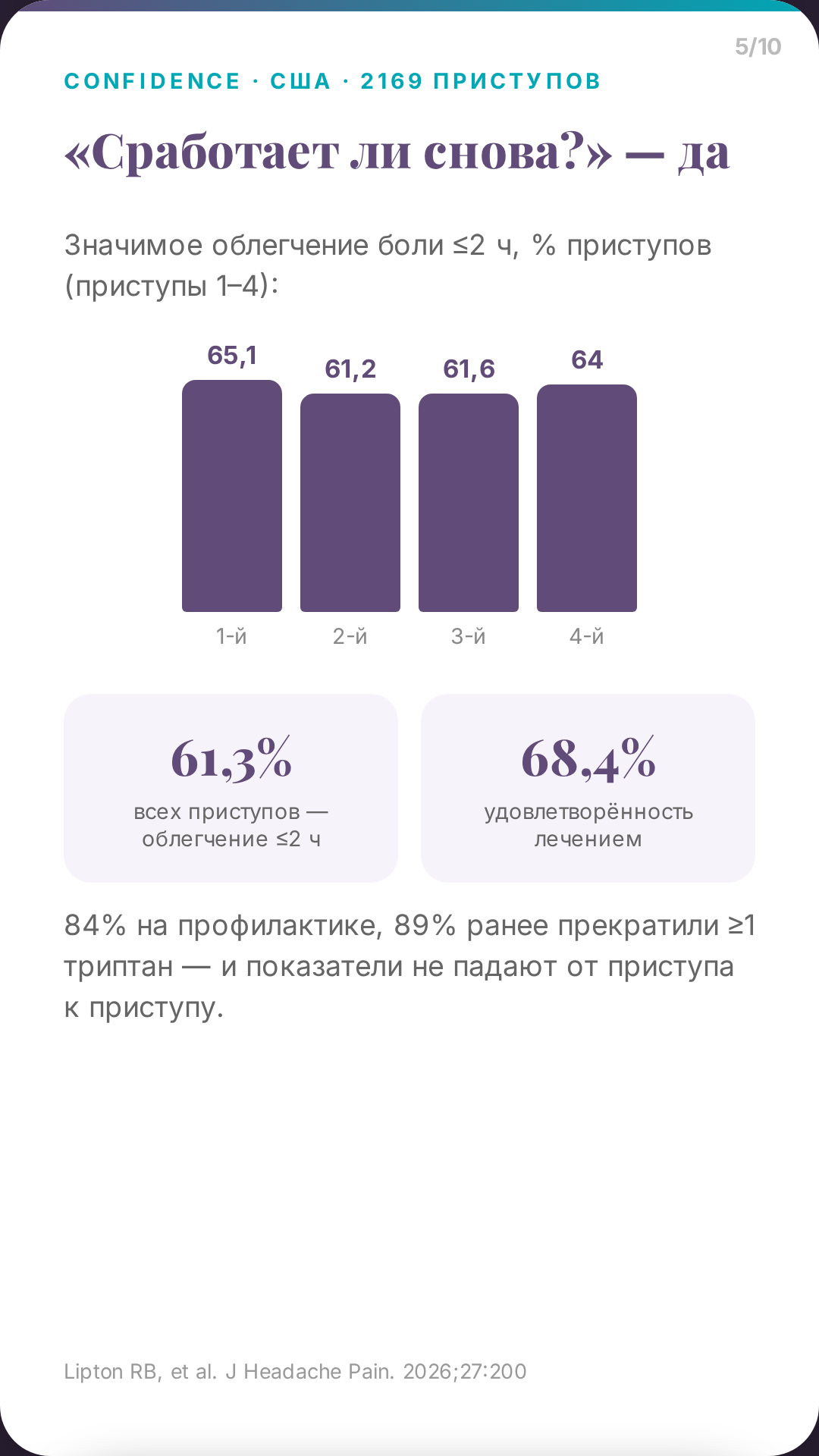 5/10

CONFIDENCE · США · 2169 ПРИСТУПОВ

«Сработает ли снова?» — да

Значимое облегчение боли ≤2 ч, % приступов (приступы 1–4):

65,1
61,2
61,6
64

1-й
2-й
3-й
4-й

61,3%
всех приступов — облегчение ≤2 ч

68,4%
удовлетворённость лечением

84% на профилактике, 89% ранее прекратили ≥1 триптан — и показатели не падают от приступа к приступу.

Lipton RB, et al. J Headache Pain. 2026;27:200